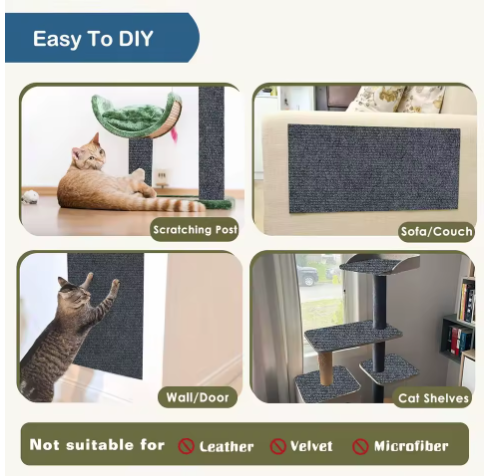 Easy To DIY

Scratching Post

Sofa/Couch

Wall/Door

Cat Shelves

Not suitable for Leather Velvet Microfiber