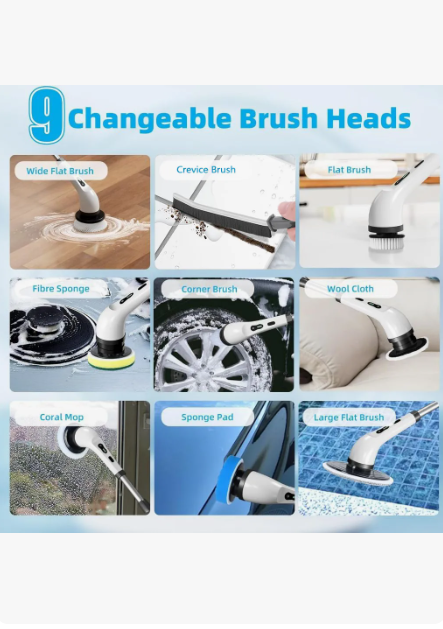 9 Changeable Brush Heads

Wide Flat Brush

Crevice Brush

Flat Brush

Fibre Sponge

Corner Brush

Wool Cloth

Coral Mop

Sponge Pad

Large Flat Brush