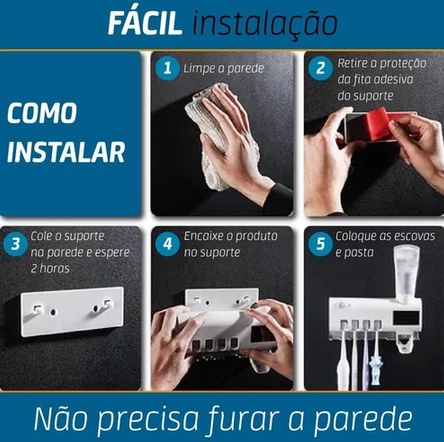 FÁCIL instalação

COMO INSTALAR

1 Limpe a parede

2 Retire a proteção da fita adesiva do suporte

3 Cole o suporte na parede e espere 2 horas

4 Encaixe o produto no suporte

5 Coloque as escovas e pasta

Não precisa furar a parede