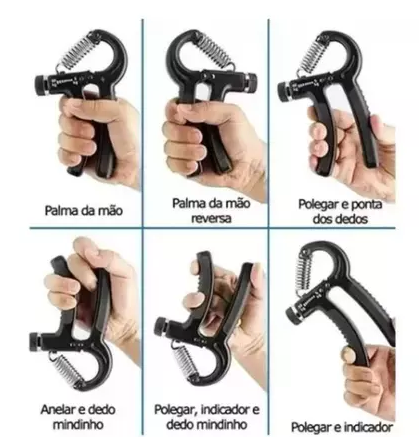 Palma da mão

Palma da mão reversa

Polegar e ponta dos dedos

Anelar e dedo mindinho

Polegar, indicador e dedo mindinho

Polegar e indicador