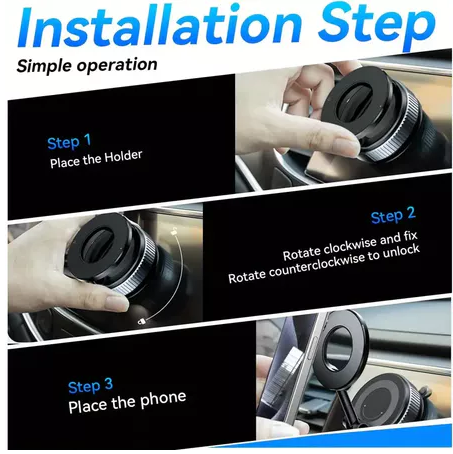 Installation Step
Simple operation

Step 1
Place the Holder

Step 2
Rotate clockwise and fix
Rotate counterclockwise to unlock

Step 3
Place the phone