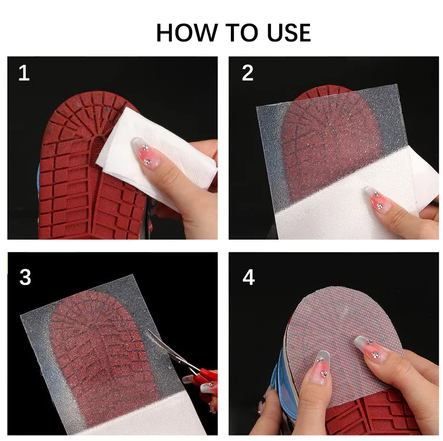 HOW TO USE

1

2

3

4